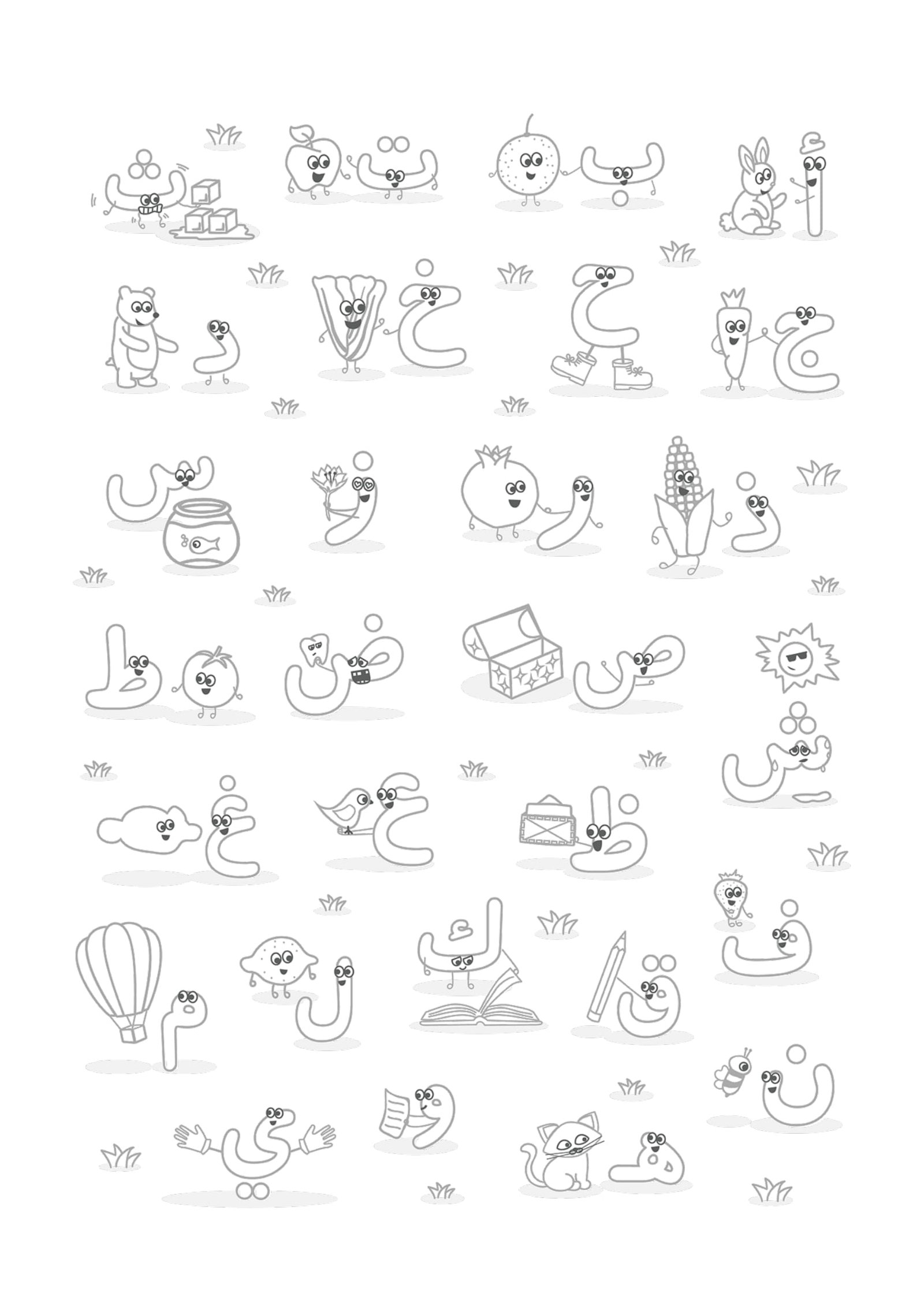 أ ب ت ث

ج ح خ د

ذ ر ز س

ش ص ض ط

ظ ع غ

ف ق ك ل م

ن ه و ي